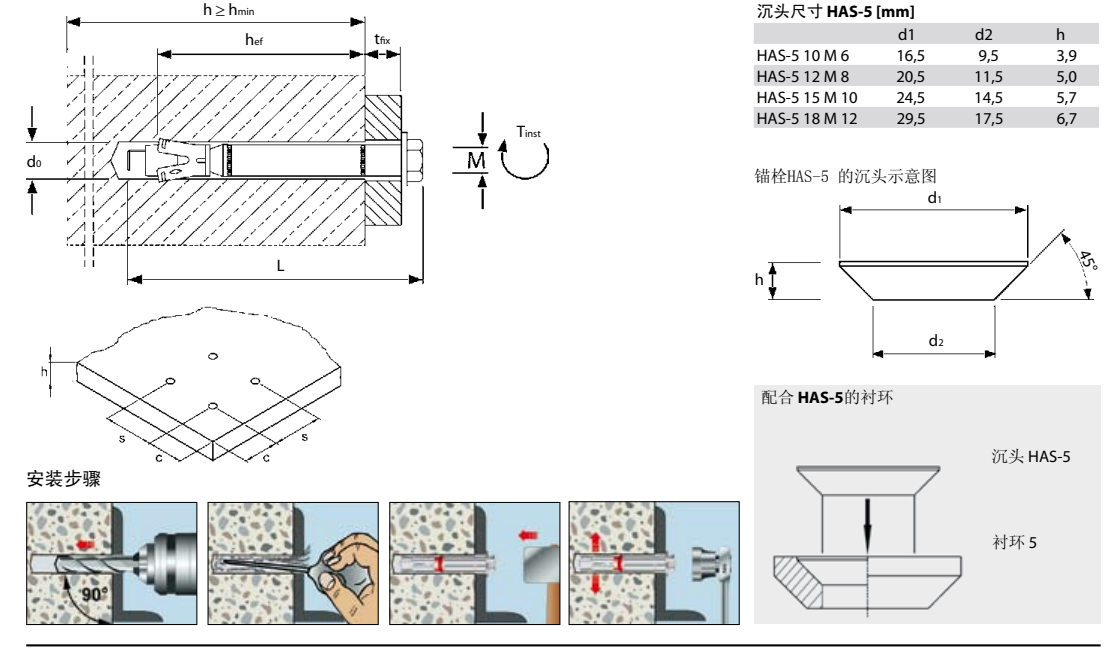 $h \geq h_{min}$

$h_{ef}$

$t_{fix}$

$d_0$

M

$T_{inst}$

L

h

s

c

c

s

安装步骤

90°

沉头尺寸 **HAS-5 [mm]**

| | d1 | d2 | h |
|---|---|---|---|
| HAS-5 10 M 6 | 16,5 | 9,5 | 3,9 |
| HAS-5 12 M 8 | 20,5 | 11,5 | 5,0 |
| HAS-5 15 M 10 | 24,5 | 14,5 | 5,7 |
| HAS-5 18 M 12 | 29,5 | 17,5 | 6,7 |

锚栓HAS-5 的沉头示意图

$d_1$

h

45°

$d_2$

配合 **HAS-5**的衬环

沉头 HAS-5

衬环 5